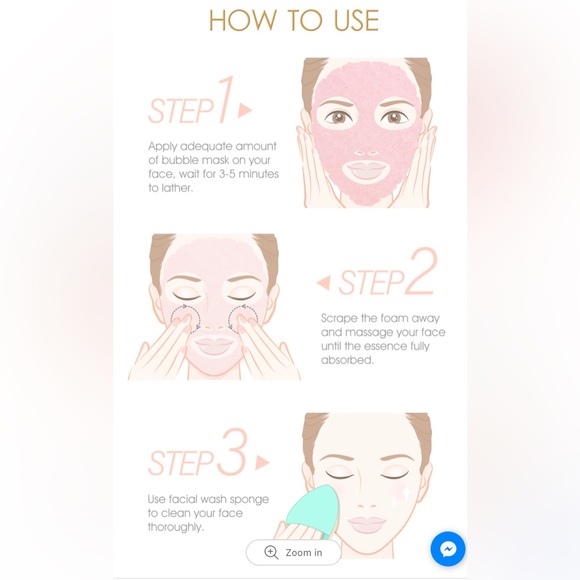 HOW TO USE

STEP 1

Apply adequate amount of bubble mask on your face, wait for 3-5 minutes to lather.

STEP 2

Scrape the foam away and massage your face until the essence fully absorbed.

STEP 3

Use facial wash sponge to clean your face thoroughly.

Zoom in